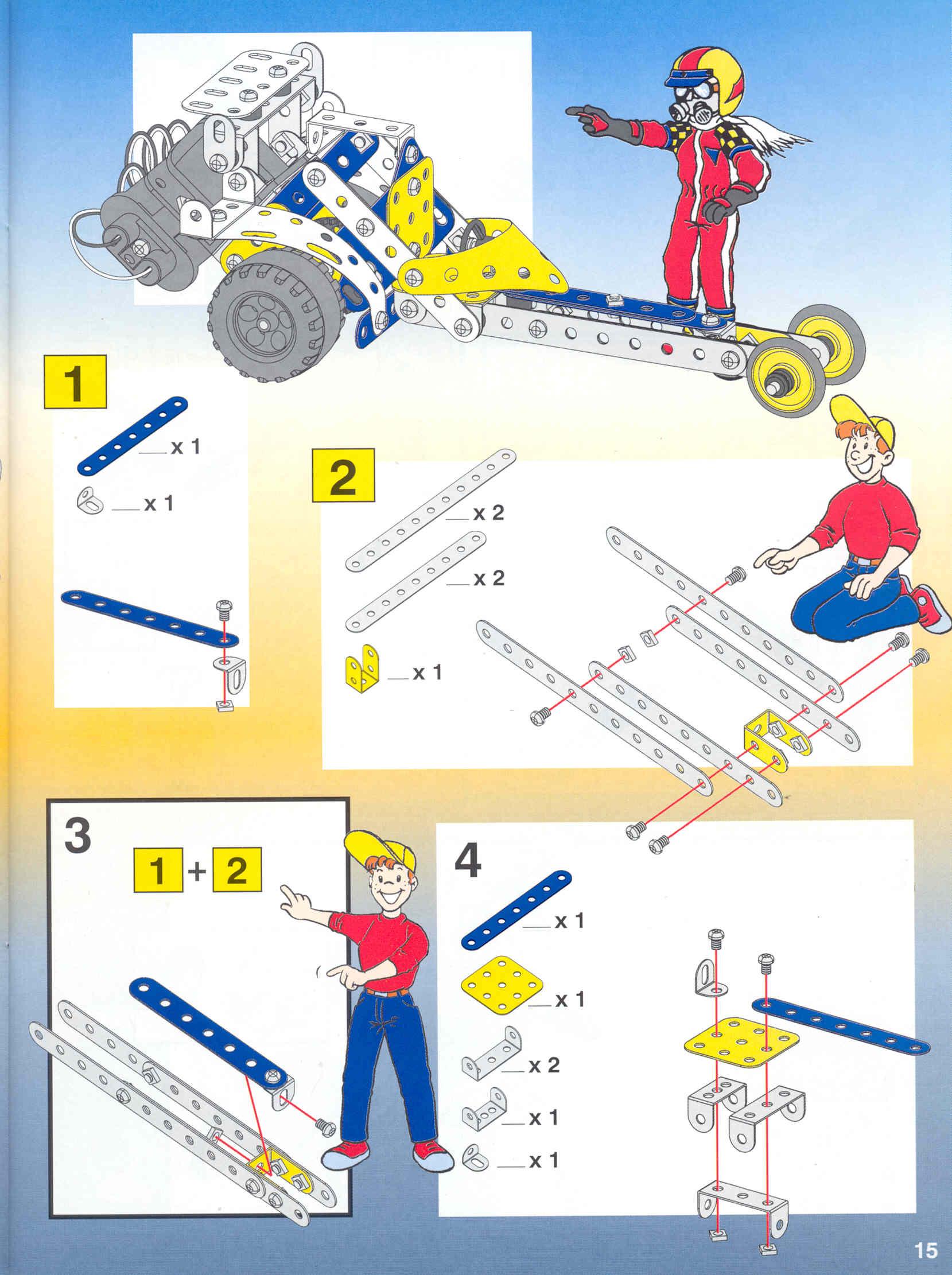 1

x 1

x 1

2

x 2

x 2

x 1

3

1 + 2

4

x 1

x 1

x 2

x 1

x 1

15