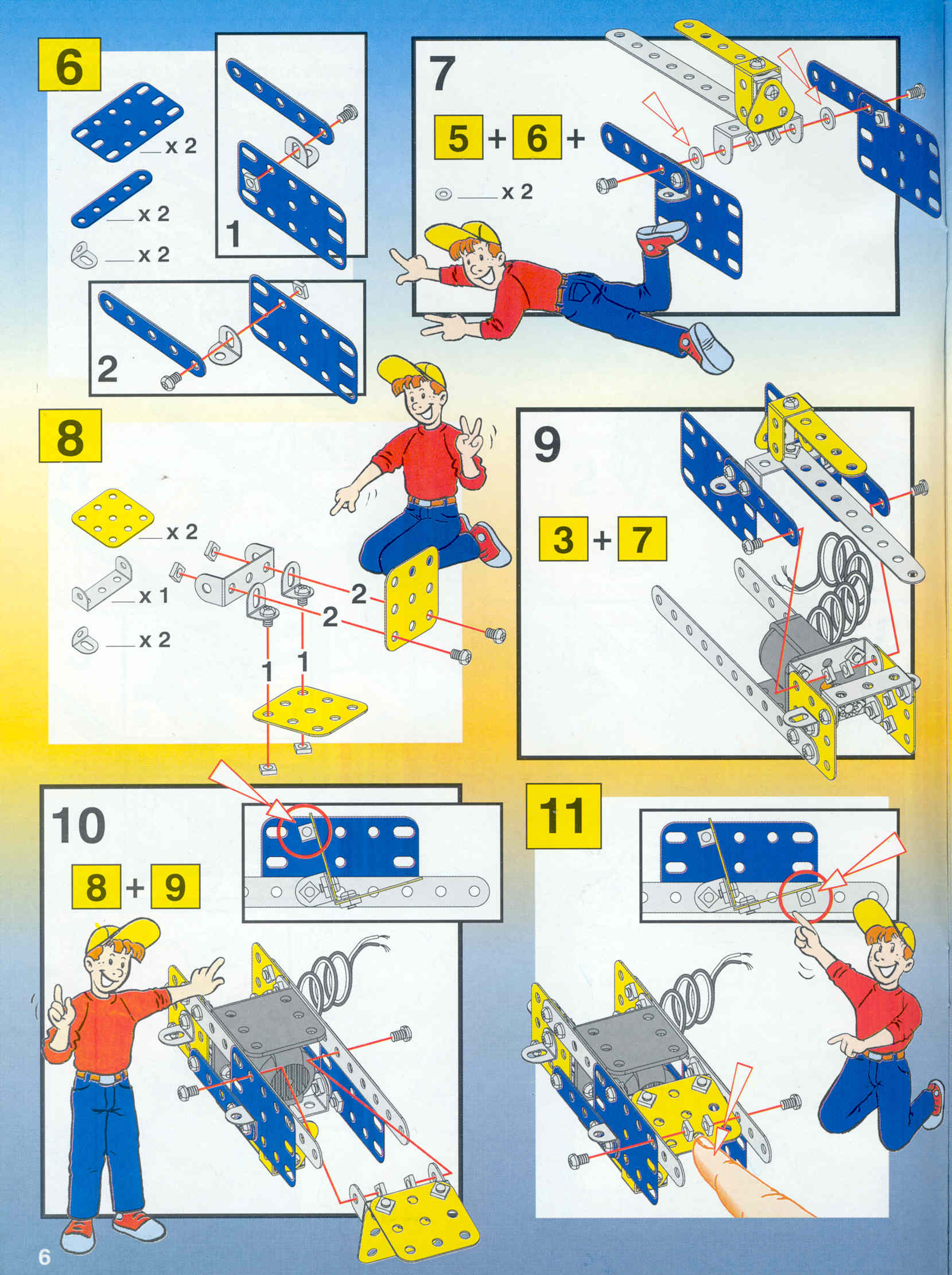 6

x 2

x 2

x 2

1

2

7

5 + 6 +

x 2

8

x 2

x 1

x 2

2

2

1

1

9

3 + 7

10

8 + 9

11

6